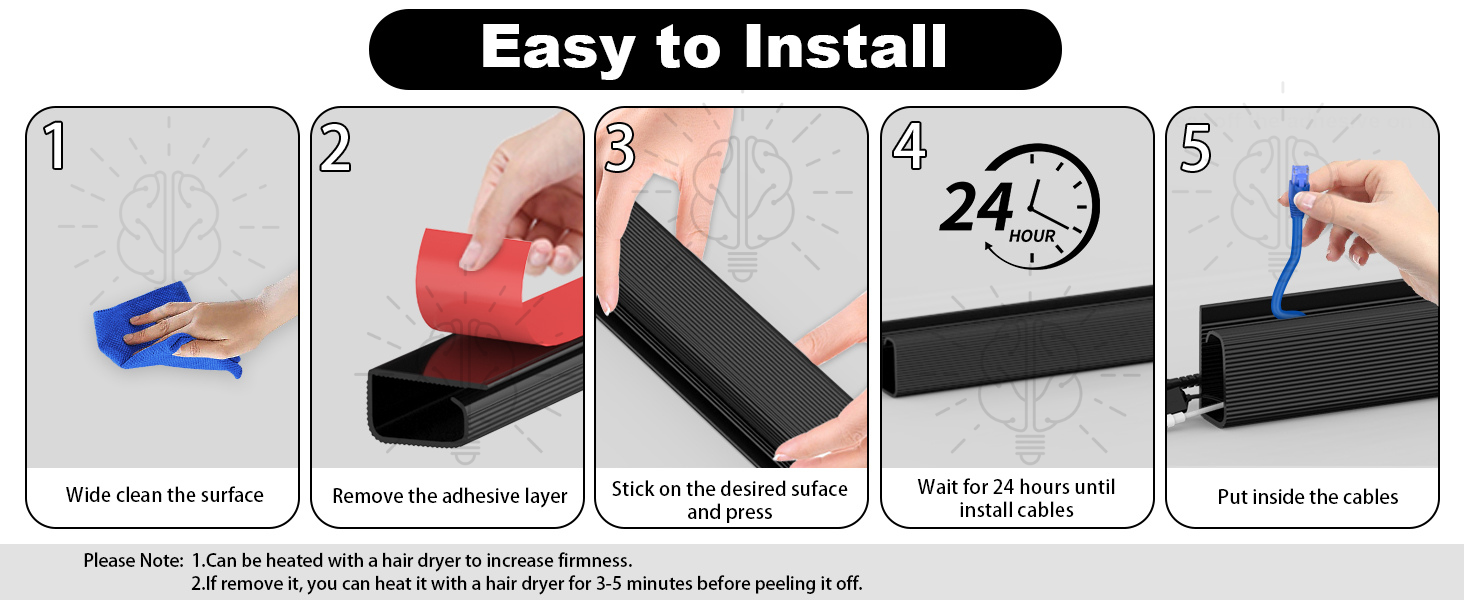 Easy to Install

1

Wide clean the surface

2

Remove the adhesive layer

3

Stick on the desired suface and press

4

24 HOUR

Wait for 24 hours until install cables

5

Put inside the cables

Please Note: 1.Can be heated with a hair dryer to increase firmness.
2.If remove it, you can heat it with a hair dryer for 3-5 minutes before peeling it off.